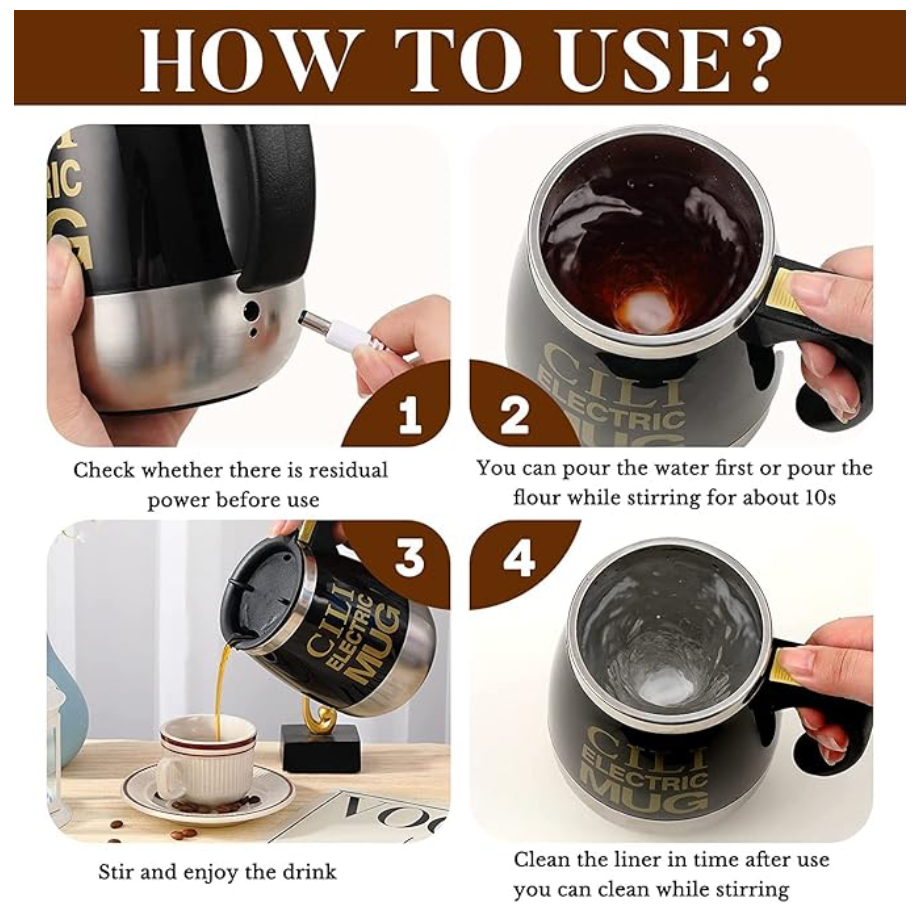 HOW TO USE?

RIC
MUG

1

Check whether there is residual power before use

CILI
ELECTRIC
MUG

2

You can pour the water first or pour the flour while stirring for about 10s

3

CILI
ELECTRIC
MUG

VOG

Stir and enjoy the drink

4

CILI
ELECTRIC
MUG

Clean the liner in time after use you can clean while stirring